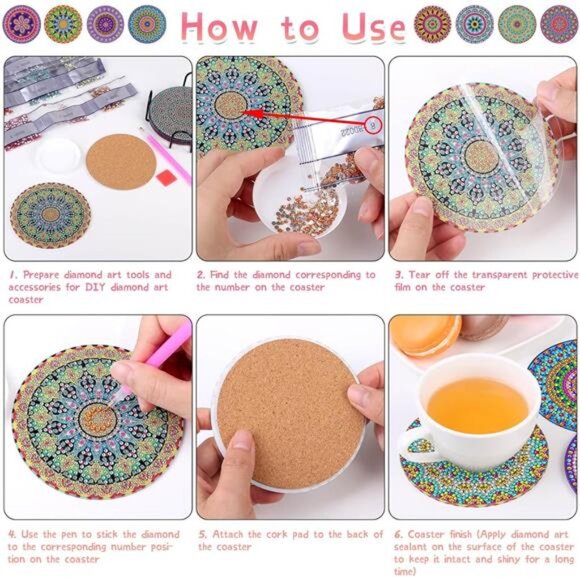 How to Use

1. Prepare diamond art tools and accessories for DIY diamond art coaster

2. Find the diamond corresponding to the number on the coaster

3. Tear off the transparent protective film on the coaster

4. Use the pen to stick the diamond to the corresponding number position on the coaster

5. Attach the cork pad to the back of the coaster

6. Coaster finish (Apply diamond art sealant on the surface of the coaster to keep it intact and shiny for a long time)